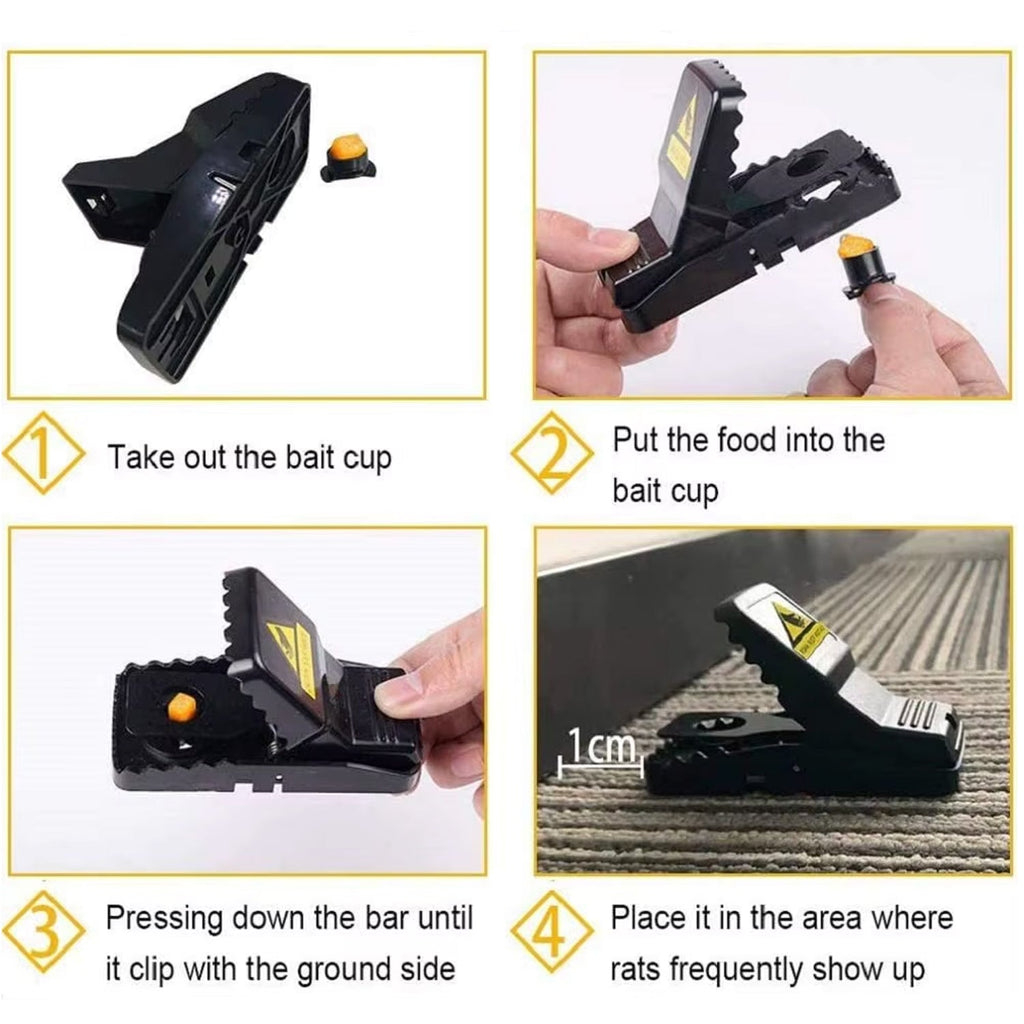 1 Take out the bait cup

2 Put the food into the bait cup

3 Pressing down the bar until it clip with the ground side

1cm

4 Place it in the area where rats frequently show up